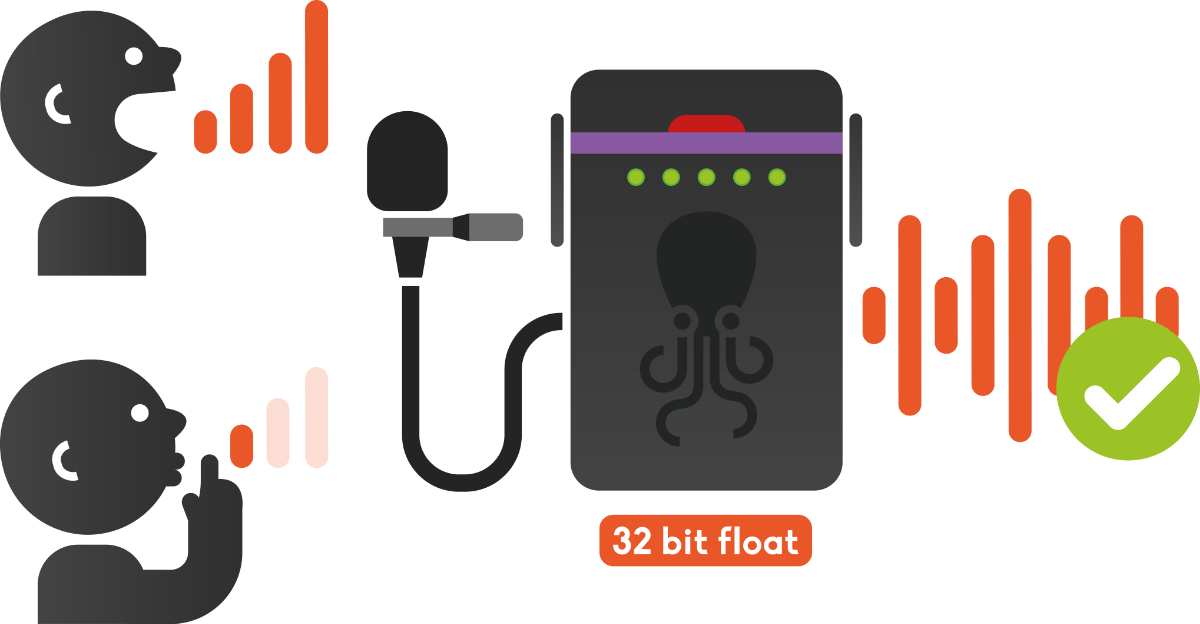 32 bit float