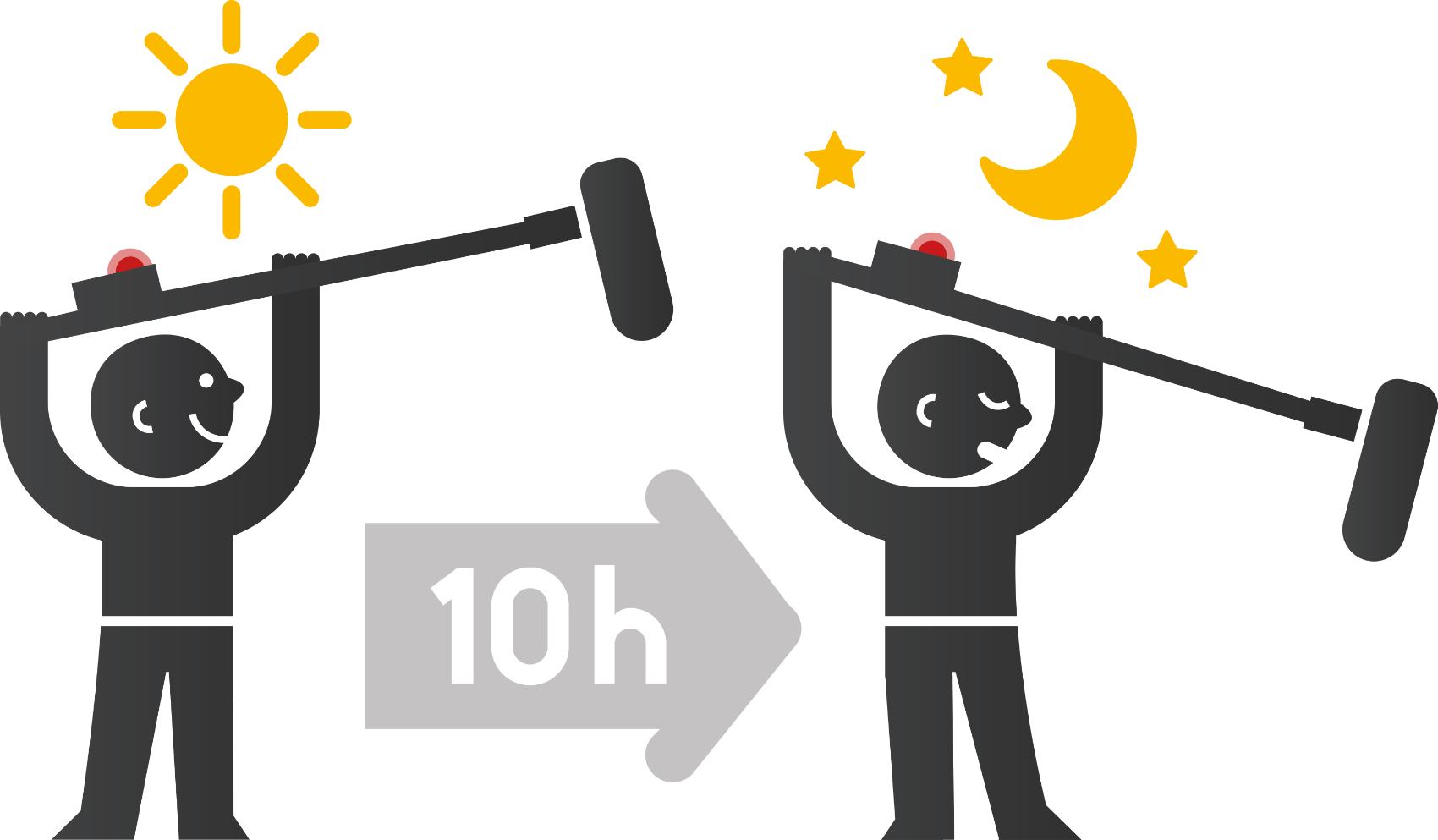 10h